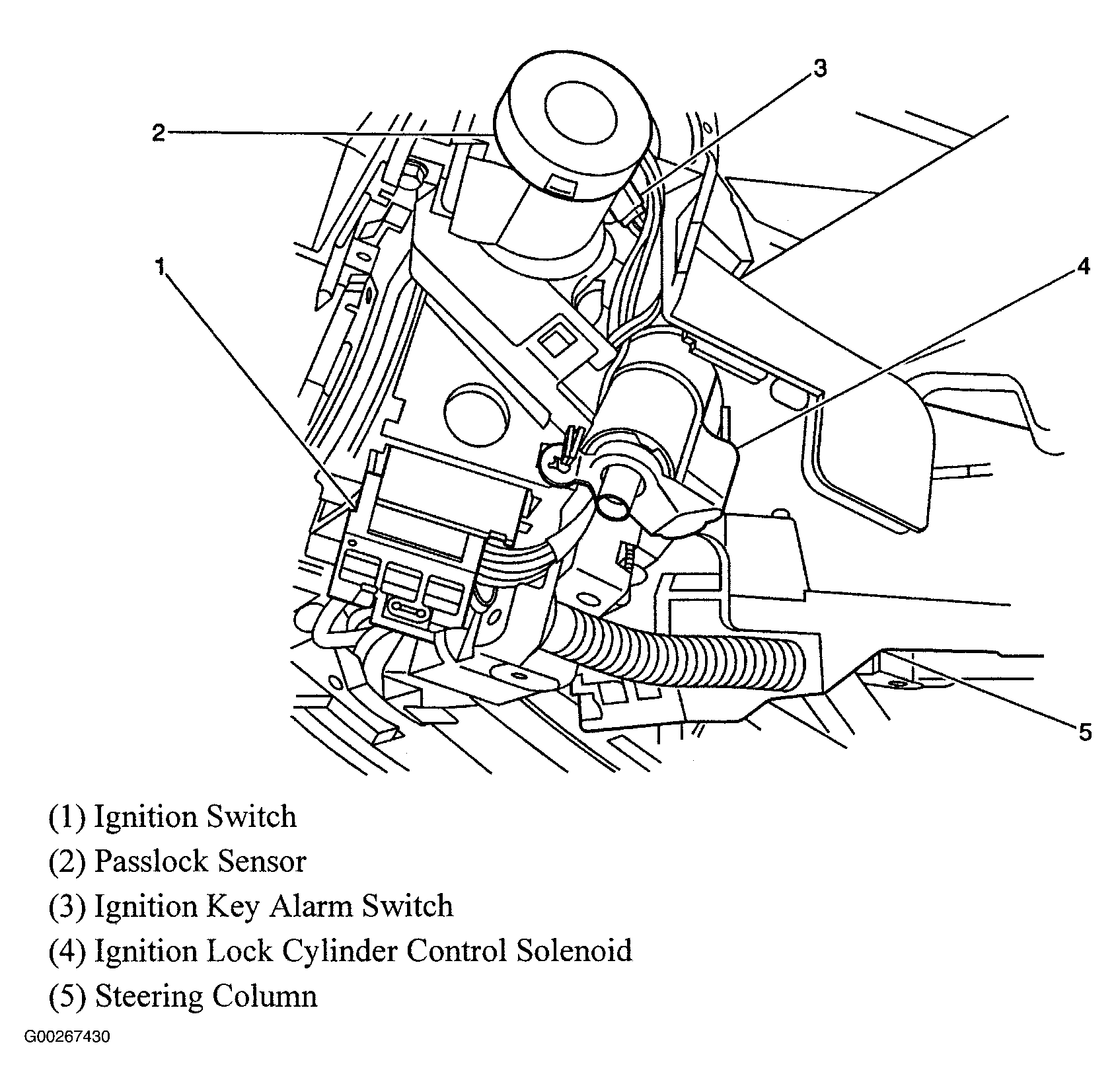 3
2
1
4
5

(1) Ignition Switch
(2) Passlock Sensor
(3) Ignition Key Alarm Switch
(4) Ignition Lock Cylinder Control Solenoid
(5) Steering Column

G00267430