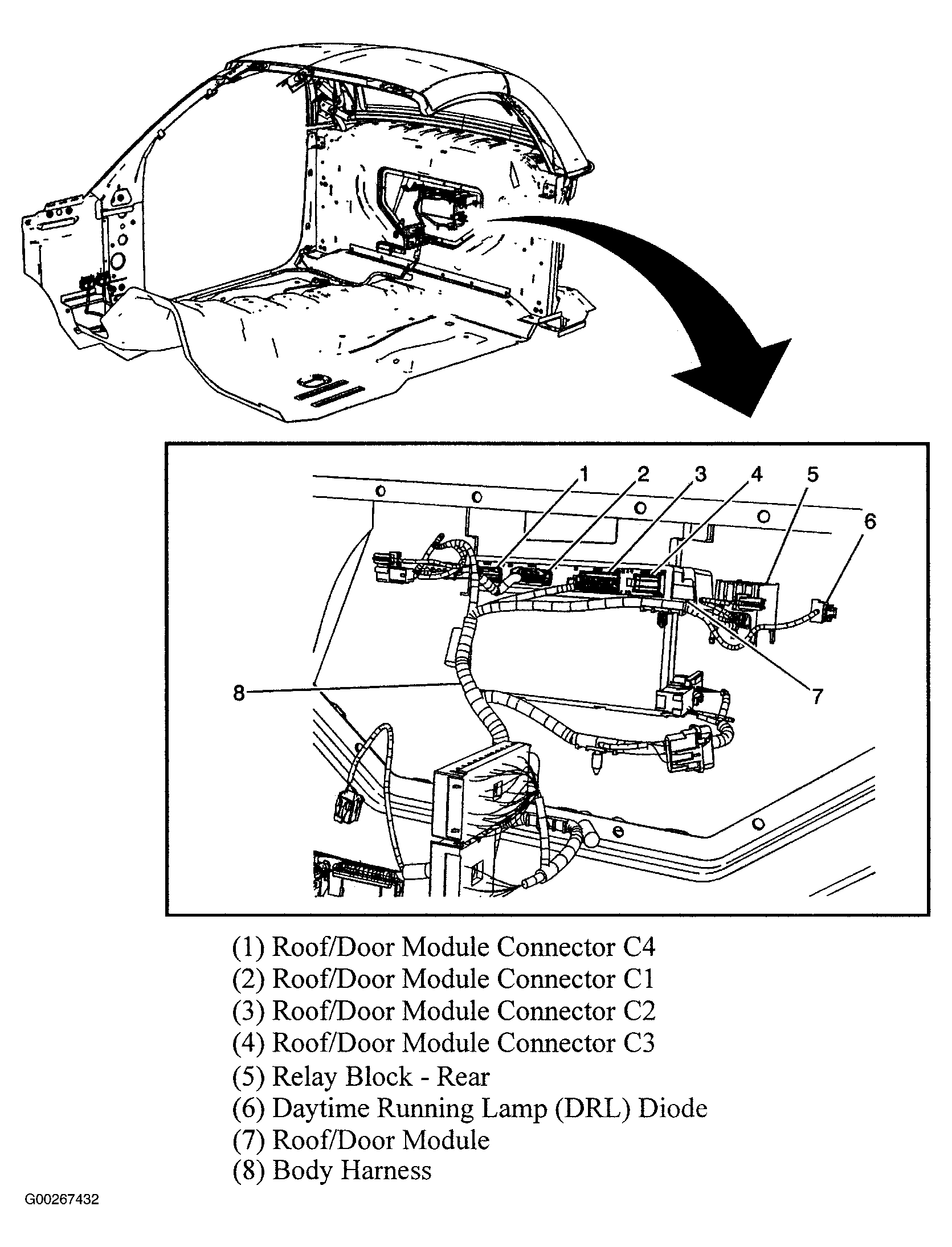 1
2
3
4
5
6
7
8

(1) Roof/Door Module Connector C4
(2) Roof/Door Module Connector C1
(3) Roof/Door Module Connector C2
(4) Roof/Door Module Connector C3
(5) Relay Block - Rear
(6) Daytime Running Lamp (DRL) Diode
(7) Roof/Door Module
(8) Body Harness

G00267432