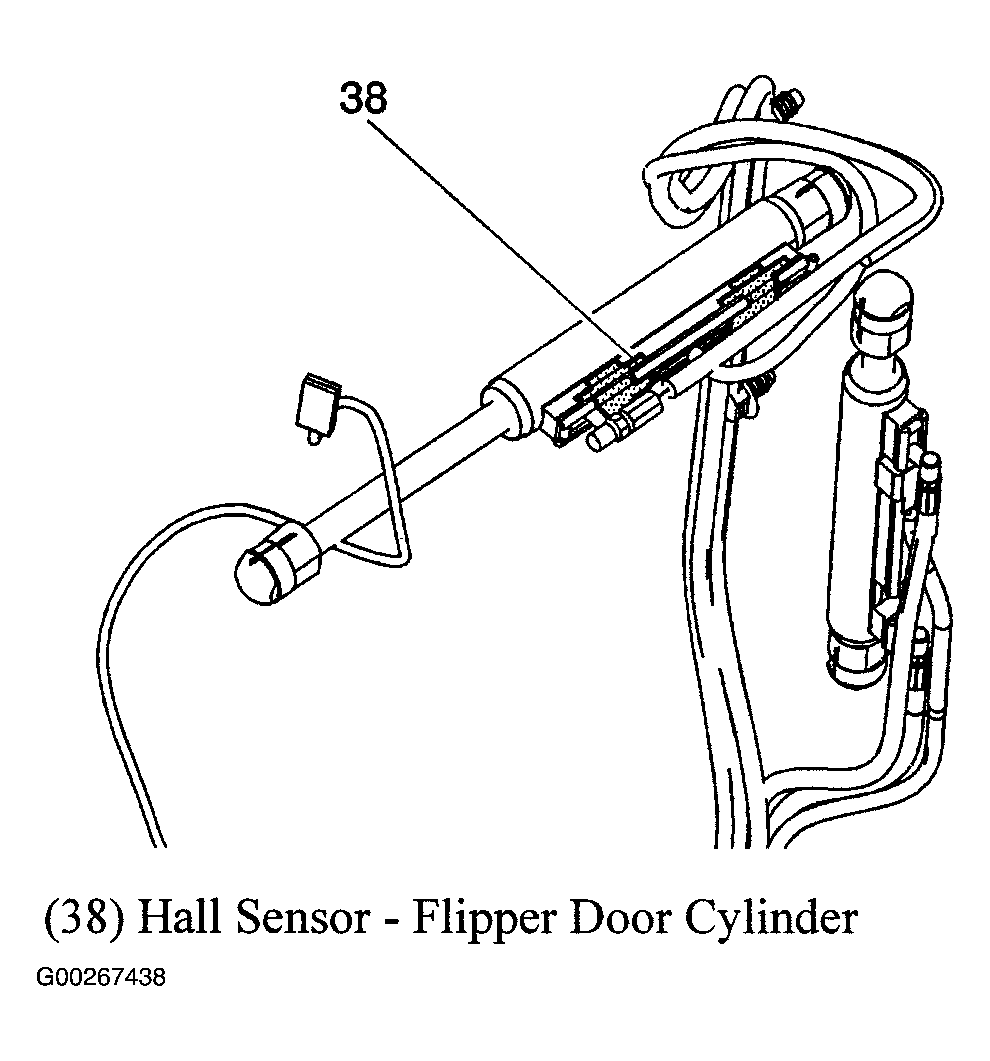 38

(38) Hall Sensor - Flipper Door Cylinder

G00267438