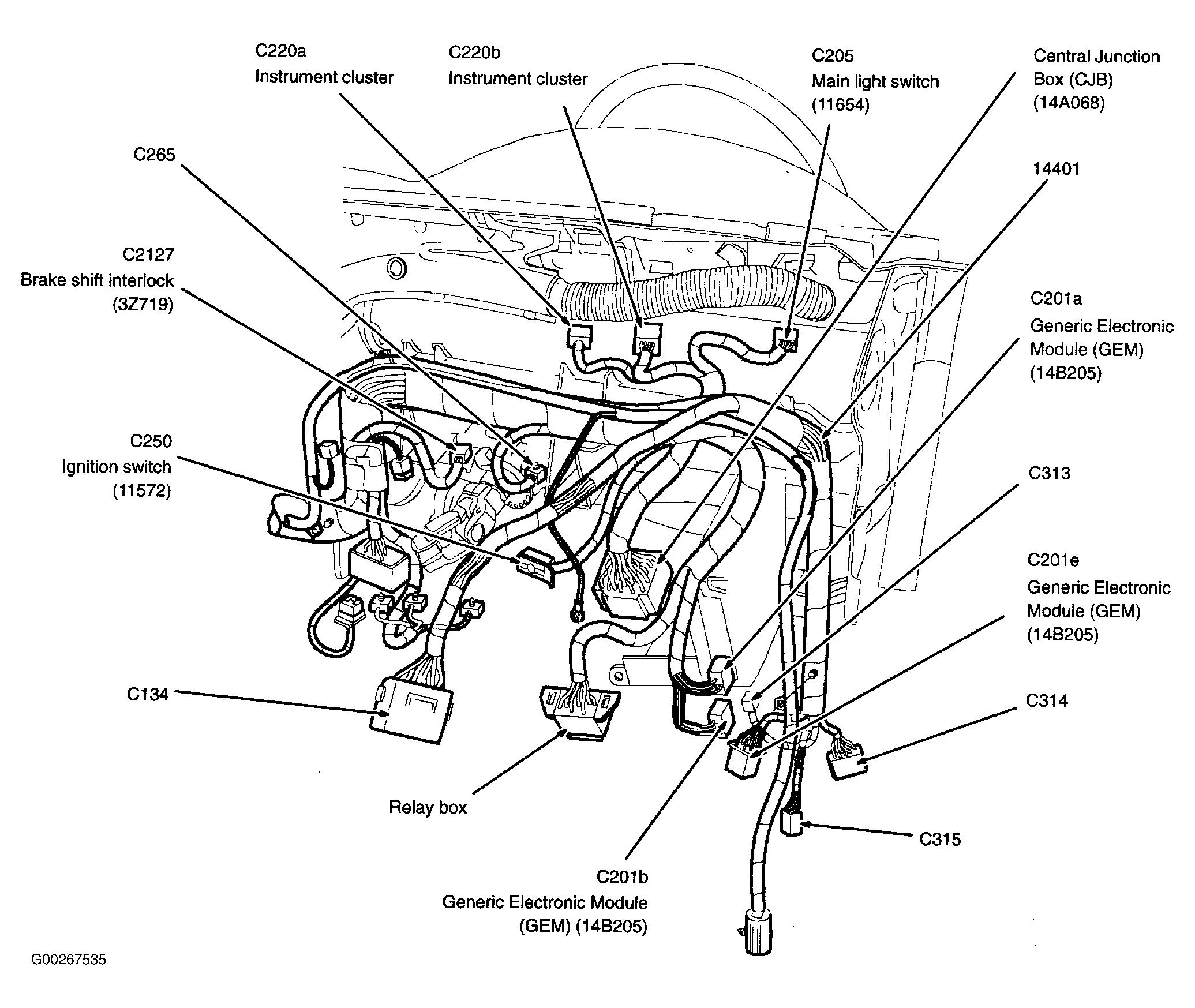 C220a
Instrument cluster

C220b
Instrument cluster

C205
Main light switch
(11654)

Central Junction
Box (CJB)
(14A068)

C265

14401

C2127
Brake shift interlock
(3Z719)

C201a
Generic Electronic
Module (GEM)
(14B205)

C250
Ignition switch
(11572)

C313

C201e
Generic Electronic
Module (GEM)
(14B205)

C134

C314

Relay box

C315

C201b
Generic Electronic Module
(GEM) (14B205)

G00267535