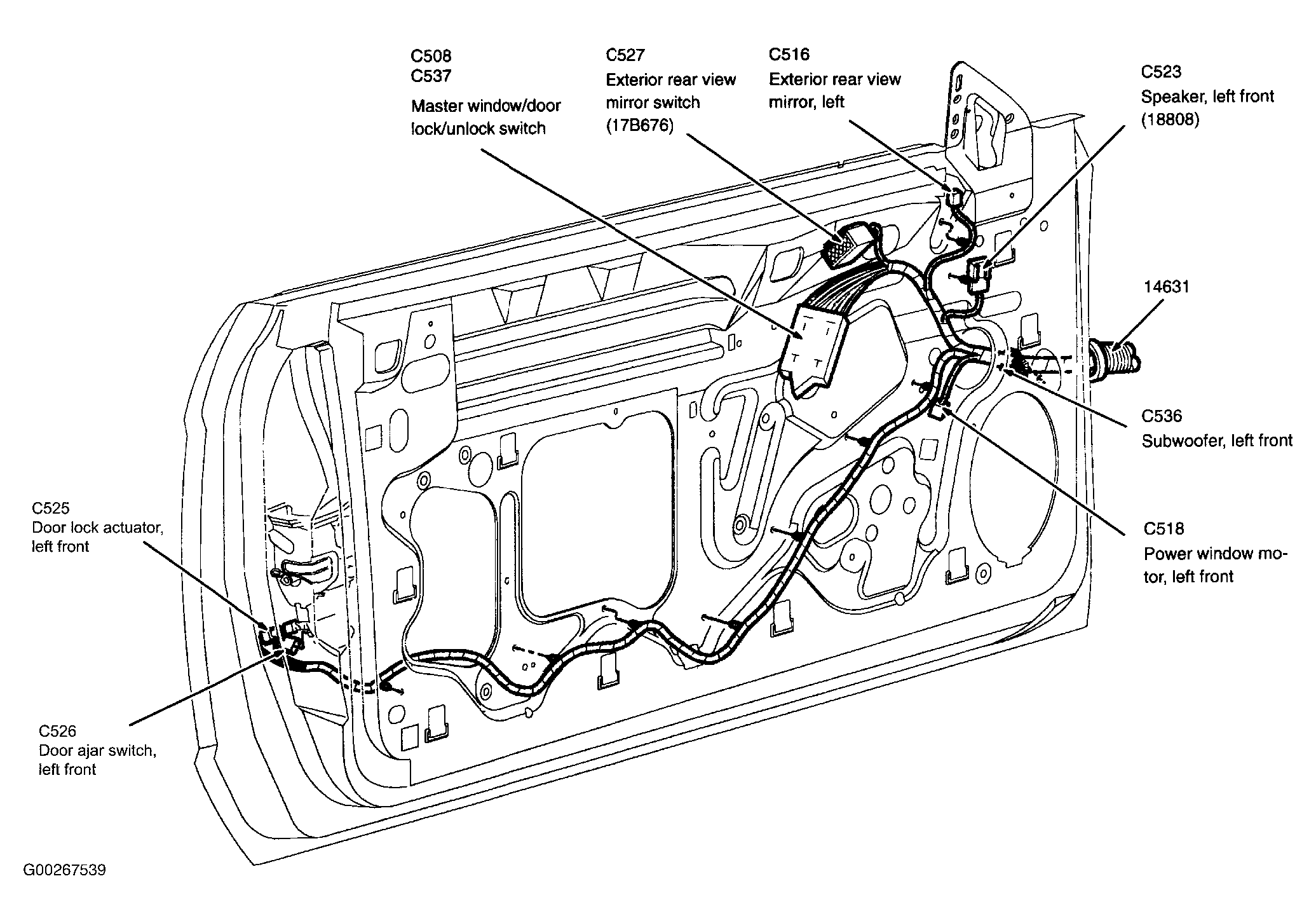 C508
C537
Master window/door lock/unlock switch

C527
Exterior rear view mirror switch (17B676)

C516
Exterior rear view mirror, left

C523
Speaker, left front (18808)

14631

C536
Subwoofer, left front

C518
Power window motor, left front

C525
Door lock actuator, left front

C526
Door ajar switch, left front

G00267539