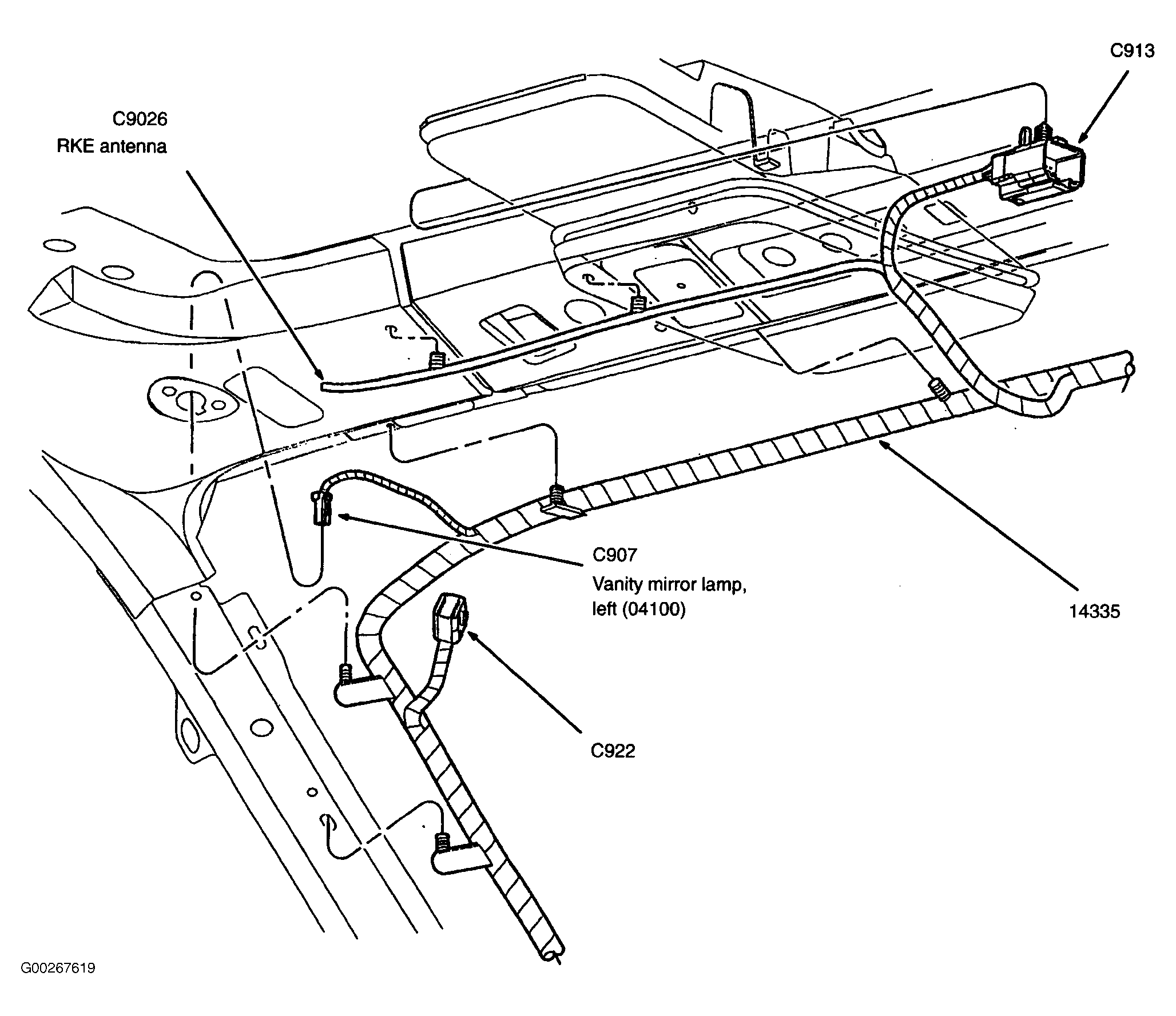 C913

C9026
RKE antenna

C907
Vanity mirror lamp, left (04100)

14335

C922

G00267619