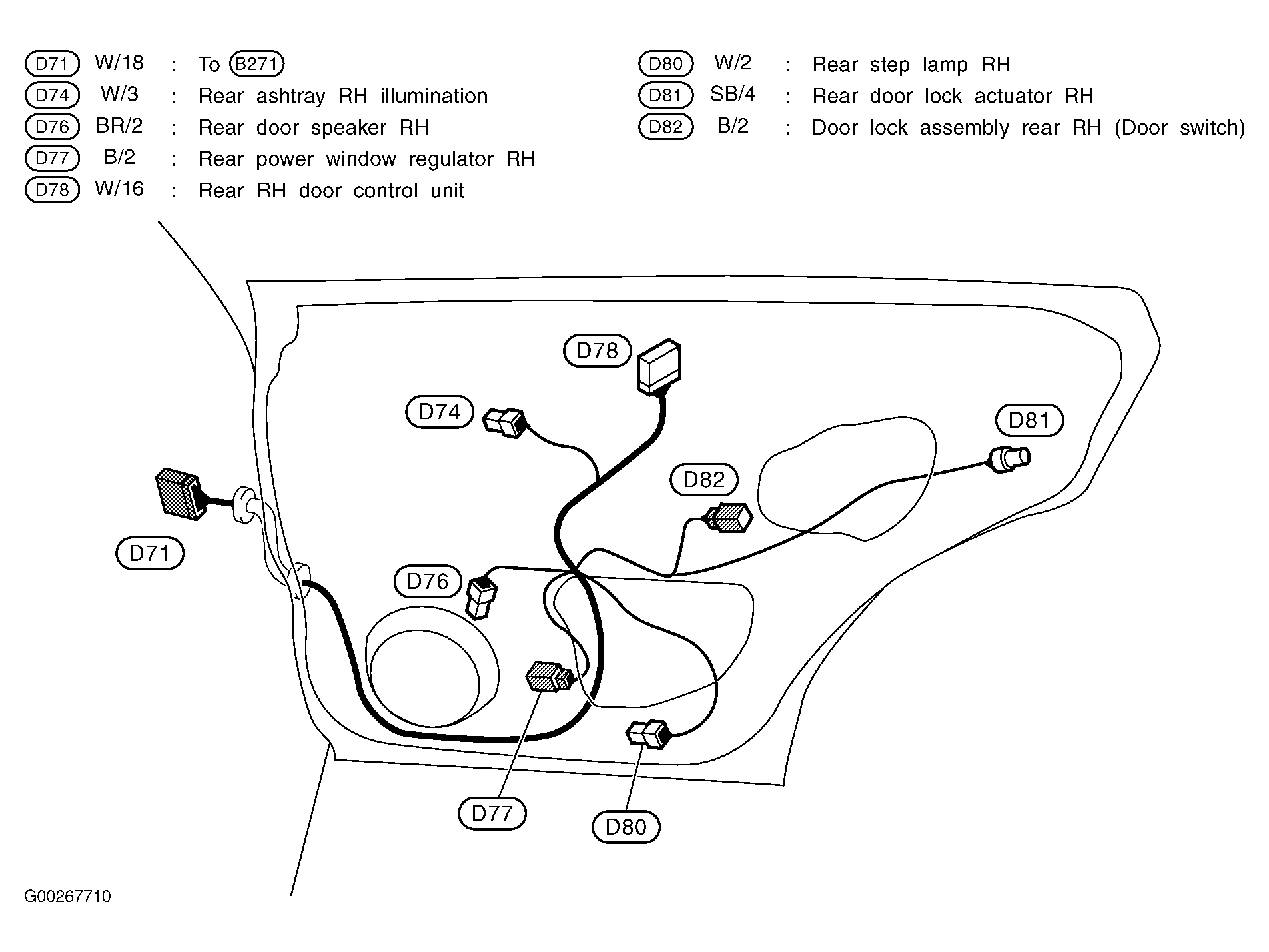 D71 W/18 : To B271
D74 W/3 : Rear ashtray RH illumination
D76 BR/2 : Rear door speaker RH
D77 B/2 : Rear power window regulator RH
D78 W/16 : Rear RH door control unit

D80 W/2 : Rear step lamp RH
D81 SB/4 : Rear door lock actuator RH
D82 B/2 : Door lock assembly rear RH (Door switch)

D78
D74
D81
D82
D71
D76
D77
D80

G00267710