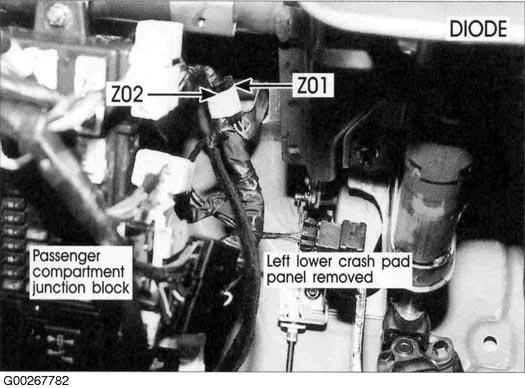 DIODE

Z02

Z01

Passenger compartment junction block

Left lower crash pad panel removed

G00267782