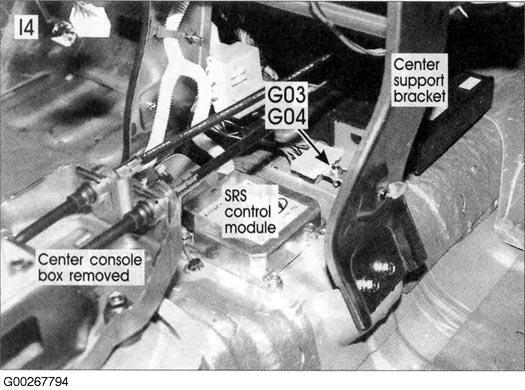 I4

Center support bracket

G03
G04

SRS control module

Center console box removed

G00267794