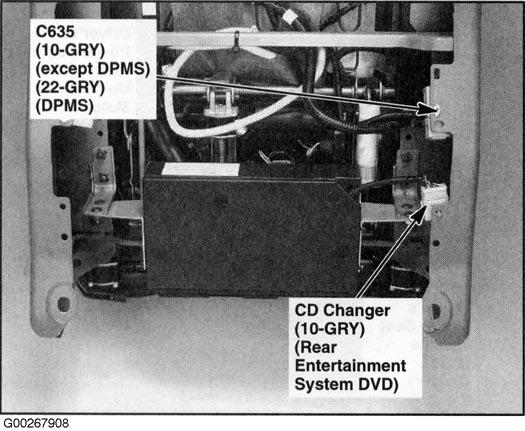 C635
(10-GRY)
(except DPMS)
(22-GRY)
(DPMS)

CD Changer
(10-GRY)
(Rear
Entertainment
System DVD)

G00267908