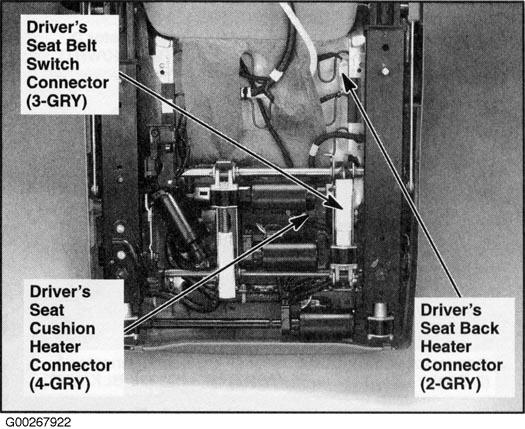 Driver's Seat Belt Switch Connector (3-GRY)

Driver's Seat Cushion Heater Connector (4-GRY)

Driver's Seat Back Heater Connector (2-GRY)

G00267922