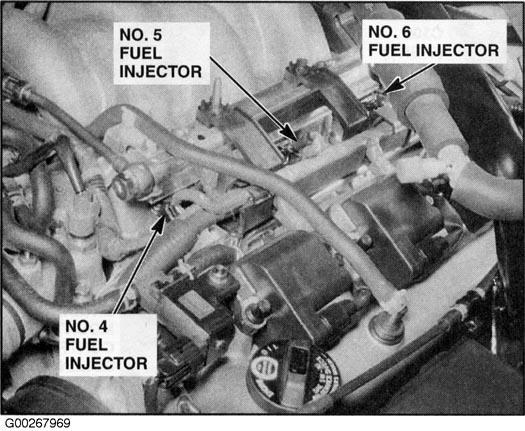 NO. 5 FUEL INJECTOR

NO. 6 FUEL INJECTOR

NO. 4 FUEL INJECTOR

G00267969