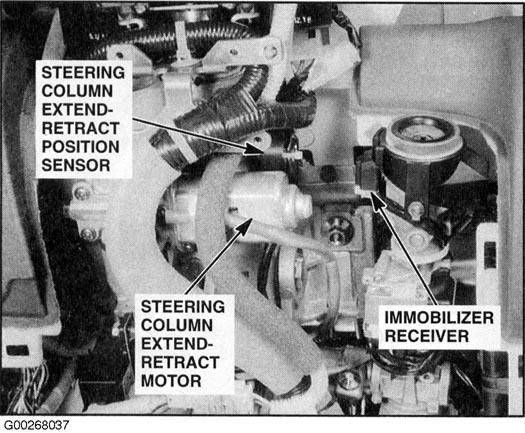 STEERING COLUMN EXTEND-RETRACT POSITION SENSOR

STEERING COLUMN EXTEND-RETRACT MOTOR

IMMOBILIZER RECEIVER

G00268037