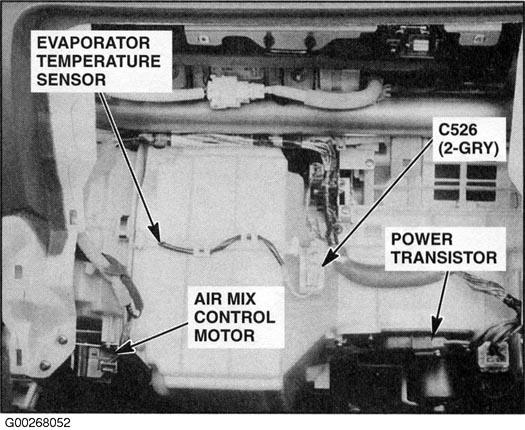 EVAPORATOR TEMPERATURE SENSOR

C526 (2-GRY)

POWER TRANSISTOR

AIR MIX CONTROL MOTOR

G00268052