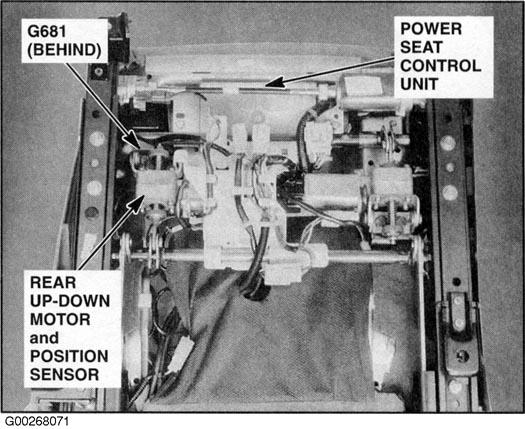 G681 (BEHIND)

POWER SEAT CONTROL UNIT

REAR UP-DOWN MOTOR and POSITION SENSOR

G00268071