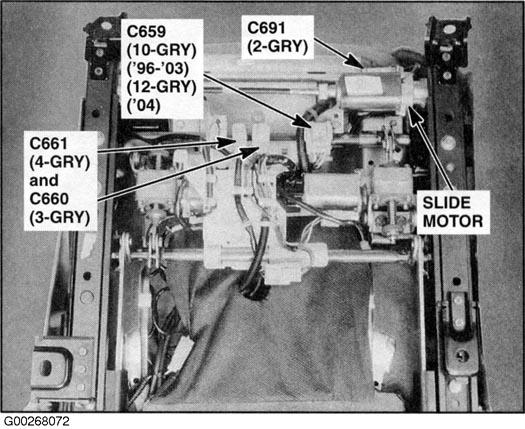 C659
(10-GRY)
('96-'03)
(12-GRY)
('04)

C691
(2-GRY)

C661
(4-GRY)
and
C660
(3-GRY)

SLIDE
MOTOR

G00268072