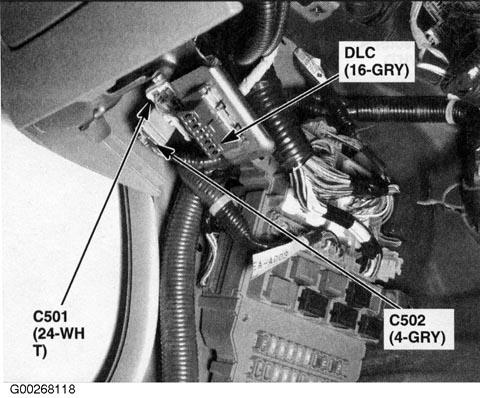 DLC
(16-GRY)

C501
(24-WH
T)

C502
(4-GRY)

G00268118