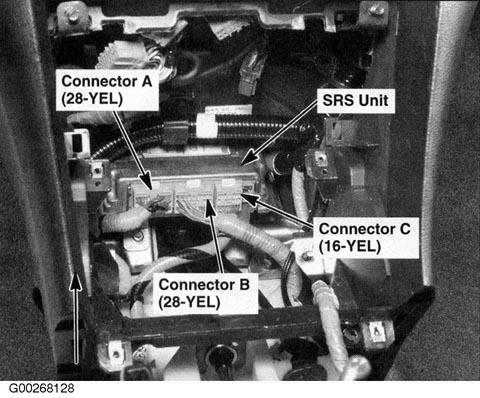 Connector A
(28-YEL)

SRS Unit

Connector C
(16-YEL)

Connector B
(28-YEL)

G00268128