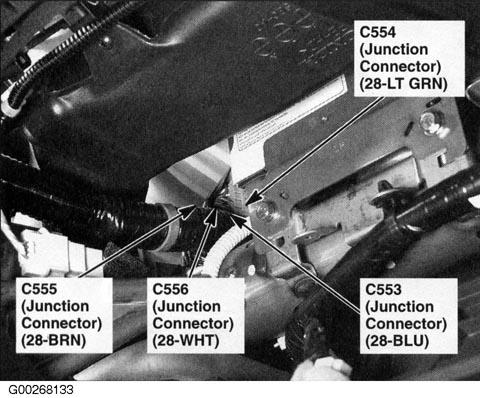 C554 (Junction Connector) (28-LT GRN)

C555 (Junction Connector) (28-BRN)

C556 (Junction Connector) (28-WHT)

C553 (Junction Connector) (28-BLU)

G00268133