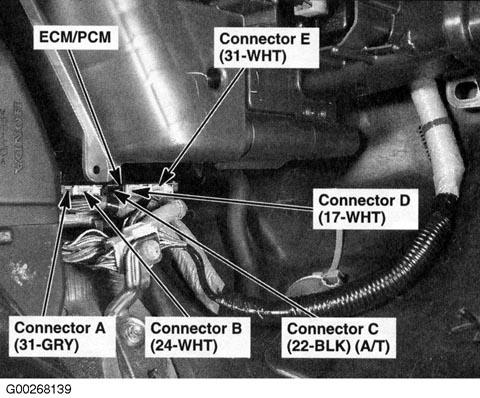 ECM/PCM

Connector E
(31-WHT)

HONDA

Connector D
(17-WHT)

Connector A
(31-GRY)

Connector B
(24-WHT)

Connector C
(22-BLK) (A/T)

G00268139