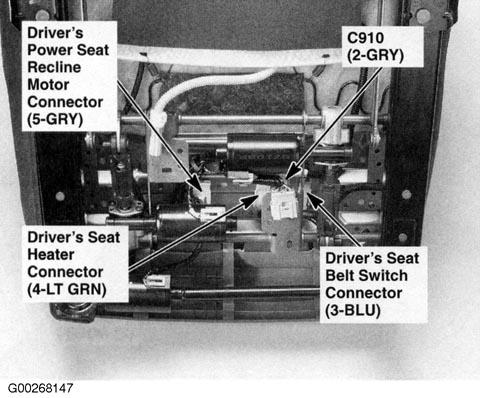 Driver's Power Seat Recline Motor Connector (5-GRY)

C910 (2-GRY)

Driver's Seat Heater Connector (4-LT GRN)

Driver's Seat Belt Switch Connector (3-BLU)

G00268147