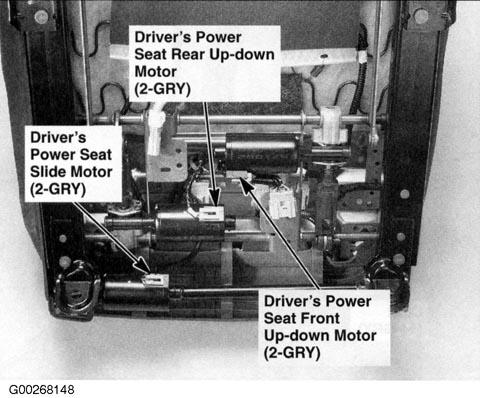 Driver's Power Seat Rear Up-down Motor (2-GRY)

Driver's Power Seat Slide Motor (2-GRY)

Driver's Power Seat Front Up-down Motor (2-GRY)

G00268148