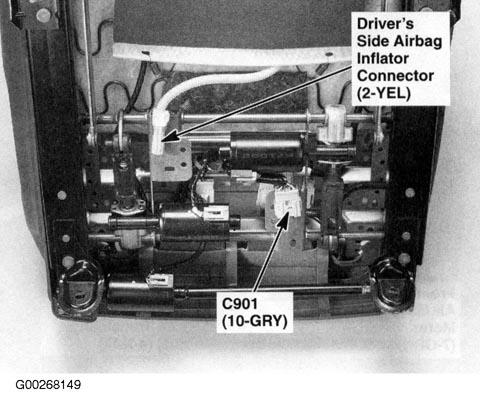 Driver's Side Airbag Inflator Connector (2-YEL)

C901 (10-GRY)

G00268149