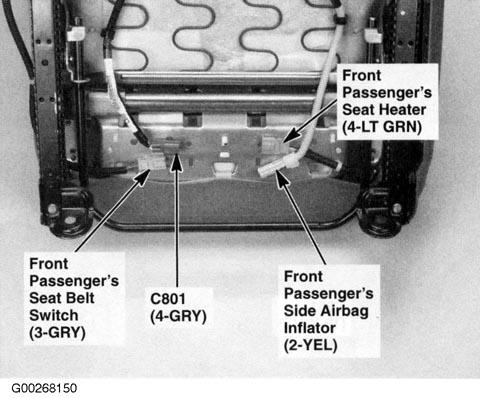 Front Passenger's Seat Heater (4-LT GRN)

Front Passenger's Seat Belt Switch (3-GRY)

C801 (4-GRY)

Front Passenger's Side Airbag Inflator (2-YEL)

G00268150