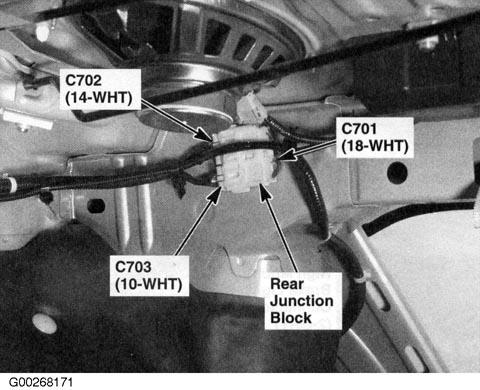 C702
(14-WHT)

C701
(18-WHT)

C703
(10-WHT)

Rear
Junction
Block

G00268171