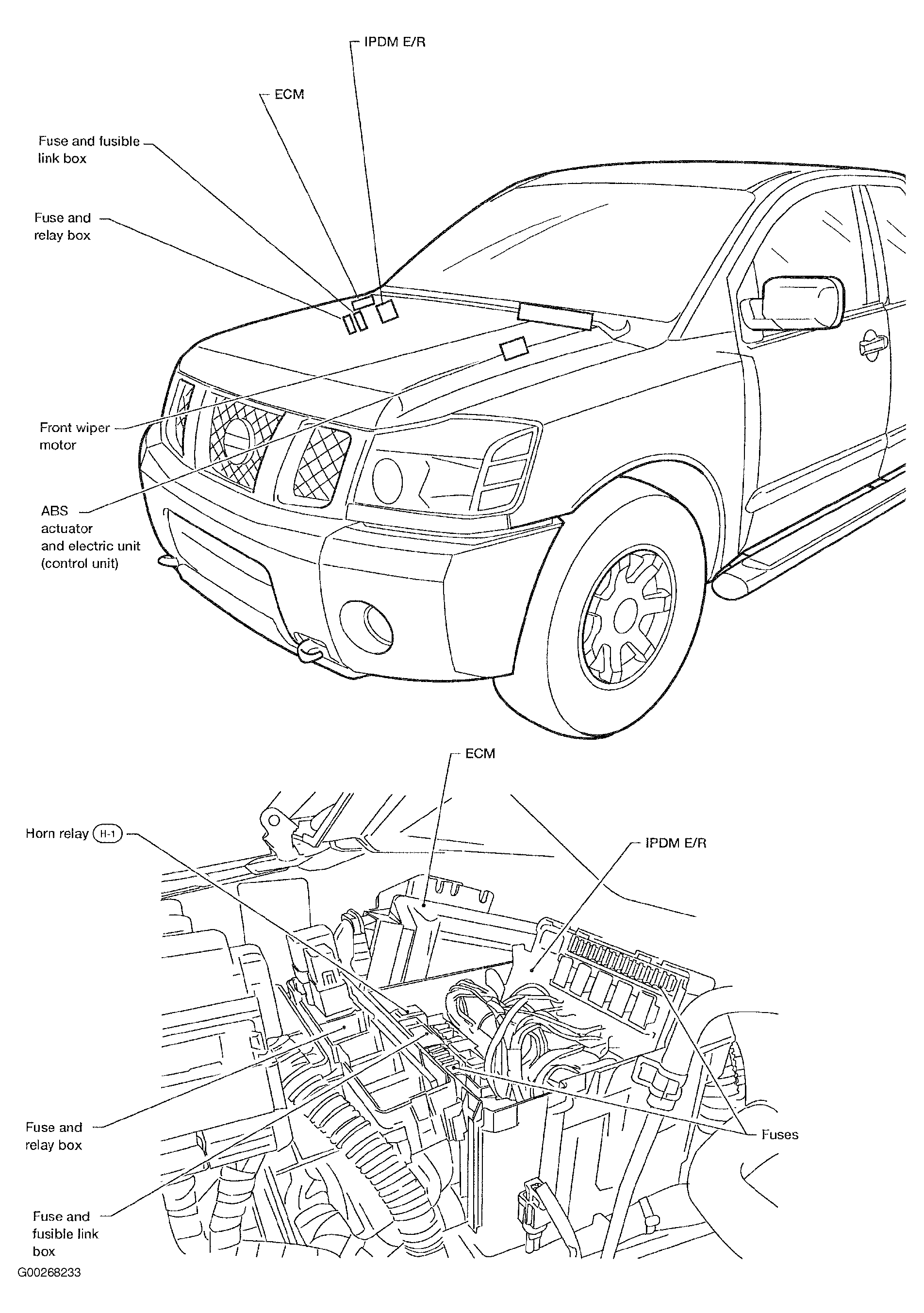 IPDM E/R

ECM

Fuse and fusible link box

Fuse and relay box

Front wiper motor

ABS actuator and electric unit (control unit)

ECM

Horn relay H-1

IPDM E/R

Fuse and relay box

Fuses

Fuse and fusible link box

G00268233