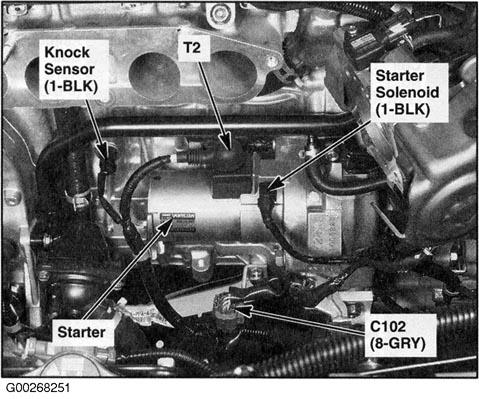 Knock Sensor (1-BLK)

T2

Starter Solenoid (1-BLK)

Starter

C102 (8-GRY)

G00268251