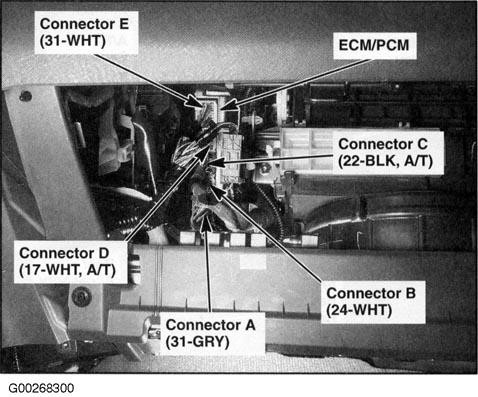 Connector E
(31-WHT)

ECM/PCM

Connector C
(22-BLK, A/T)

Connector D
(17-WHT, A/T)

Connector B
(24-WHT)

Connector A
(31-GRY)

G00268300