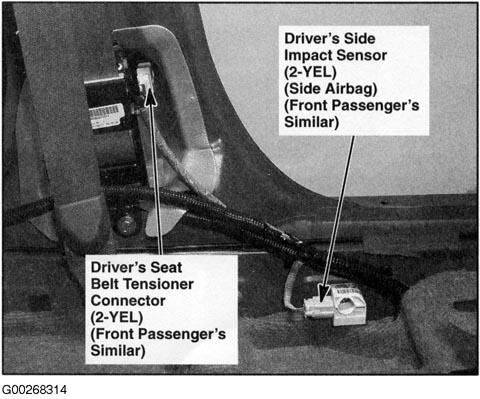 Driver's Side Impact Sensor (2-YEL) (Side Airbag) (Front Passenger's Similar)

Driver's Seat Belt Tensioner Connector (2-YEL) (Front Passenger's Similar)

G00268314