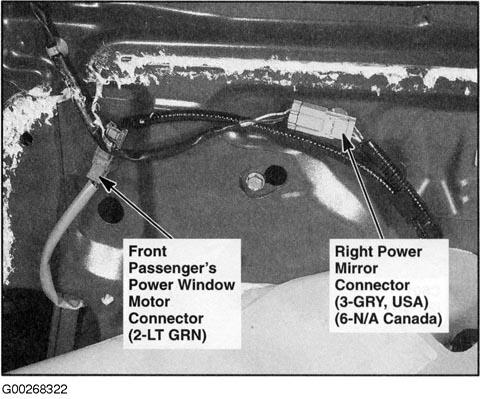 Front Passenger's Power Window Motor Connector (2-LT GRN)

Right Power Mirror Connector (3-GRY, USA) (6-N/A Canada)

G00268322