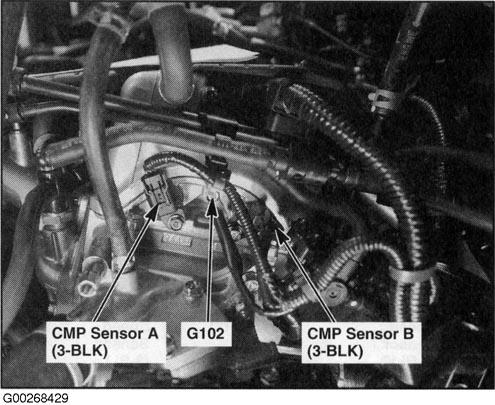 CMP Sensor A (3-BLK)

G102

CMP Sensor B (3-BLK)

G00268429