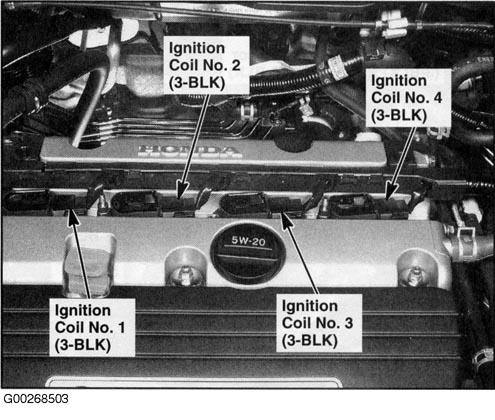 Ignition Coil No. 2 (3-BLK)

Ignition Coil No. 4 (3-BLK)

HONDA

5W-20

Ignition Coil No. 1 (3-BLK)

Ignition Coil No. 3 (3-BLK)

G00268503