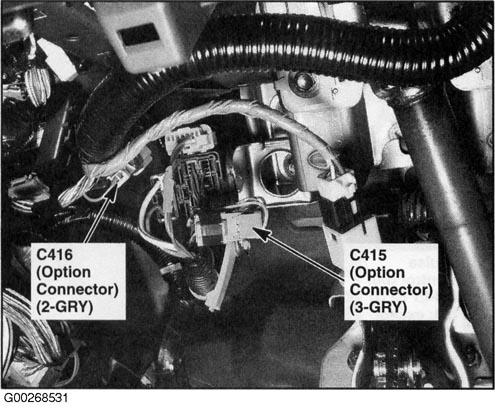 C416
(Option
Connector)
(2-GRY)

C415
(Option
Connector)
(3-GRY)

G00268531