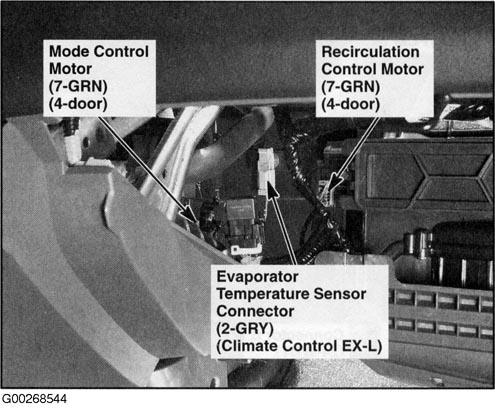 Mode Control Motor (7-GRN) (4-door)

Recirculation Control Motor (7-GRN) (4-door)

Evaporator Temperature Sensor Connector (2-GRY) (Climate Control EX-L)

G00268544