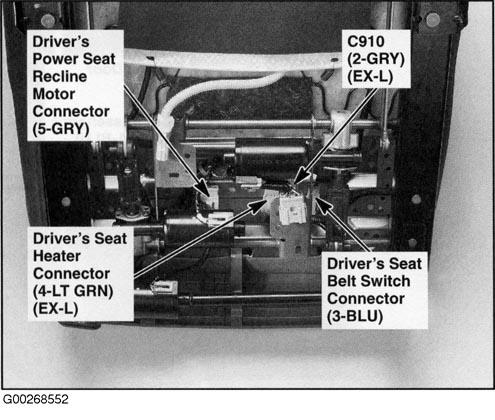 Driver's Power Seat Recline Motor Connector (5-GRY)

C910 (2-GRY) (EX-L)

Driver's Seat Heater Connector (4-LT GRN) (EX-L)

Driver's Seat Belt Switch Connector (3-BLU)

G00268552