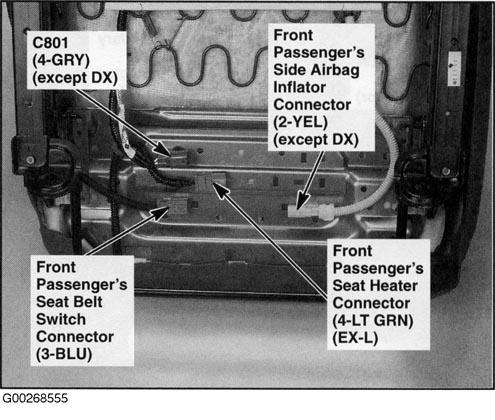 C801
(4-GRY)
(except DX)

Front
Passenger's
Side Airbag
Inflator
Connector
(2-YEL)
(except DX)

Front
Passenger's
Seat Belt
Switch
Connector
(3-BLU)

Front
Passenger's
Seat Heater
Connector
(4-LT GRN)
(EX-L)

G00268555