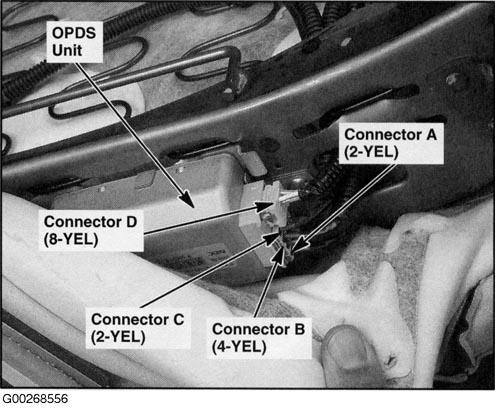 OPDS Unit

Connector A (2-YEL)

Connector D (8-YEL)

Connector C (2-YEL)

Connector B (4-YEL)

G00268556