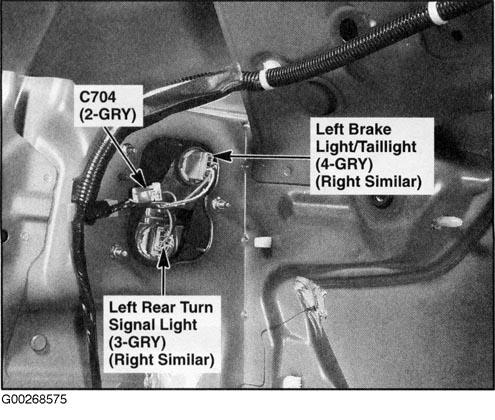 C704
(2-GRY)

Left Brake
Light/Taillight
(4-GRY)
(Right Similar)

Left Rear Turn
Signal Light
(3-GRY)
(Right Similar)

G00268575