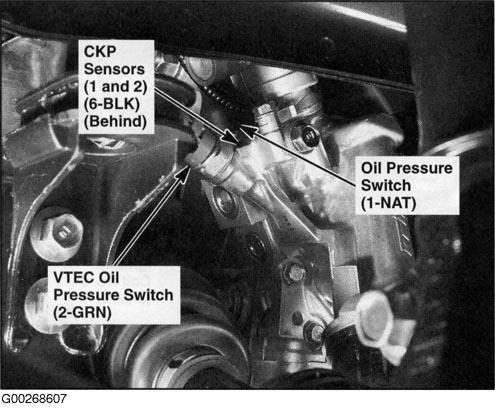 CKP Sensors (1 and 2) (6-BLK) (Behind)

Oil Pressure Switch (1-NAT)

VTEC Oil Pressure Switch (2-GRN)

G00268607