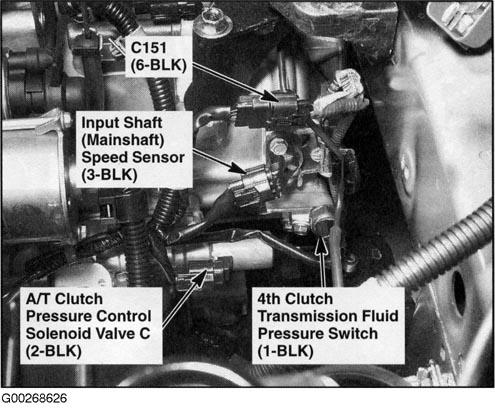 C151
(6-BLK)

Input Shaft
(Mainshaft)
Speed Sensor
(3-BLK)

A/T Clutch
Pressure Control
Solenoid Valve C
(2-BLK)

4th Clutch
Transmission Fluid
Pressure Switch
(1-BLK)

G00268626