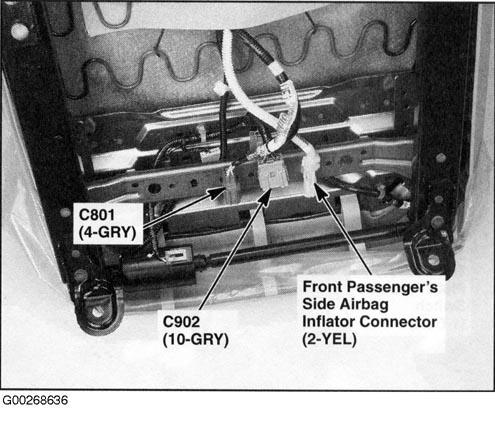 C801
(4-GRY)

C902
(10-GRY)

Front Passenger's
Side Airbag
Inflator Connector
(2-YEL)

G00268636