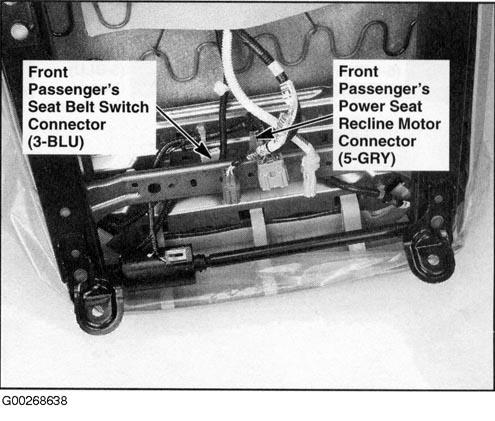 Front Passenger's Seat Belt Switch Connector (3-BLU)

Front Passenger's Power Seat Recline Motor Connector (5-GRY)

G00268638