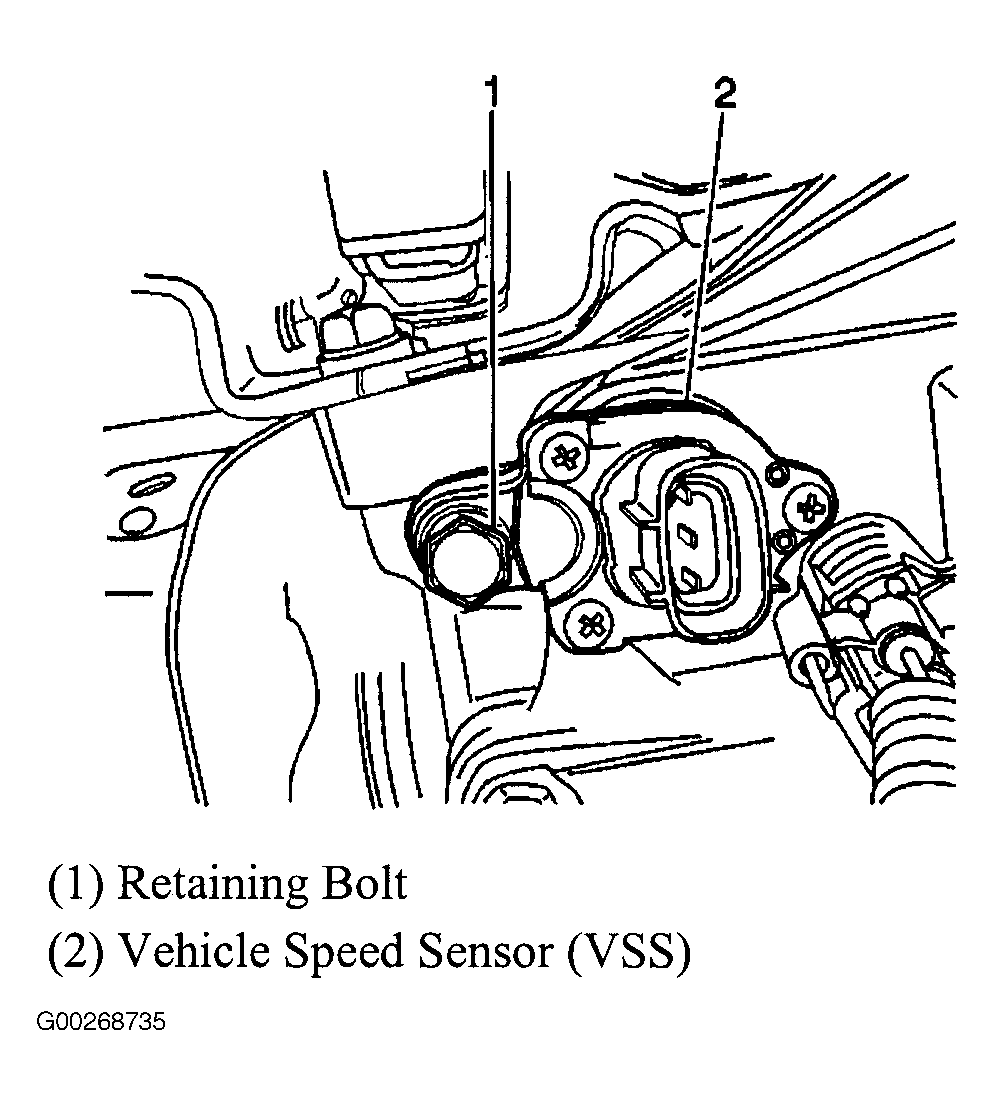 1
2

(1) Retaining Bolt
(2) Vehicle Speed Sensor (VSS)

G00268735