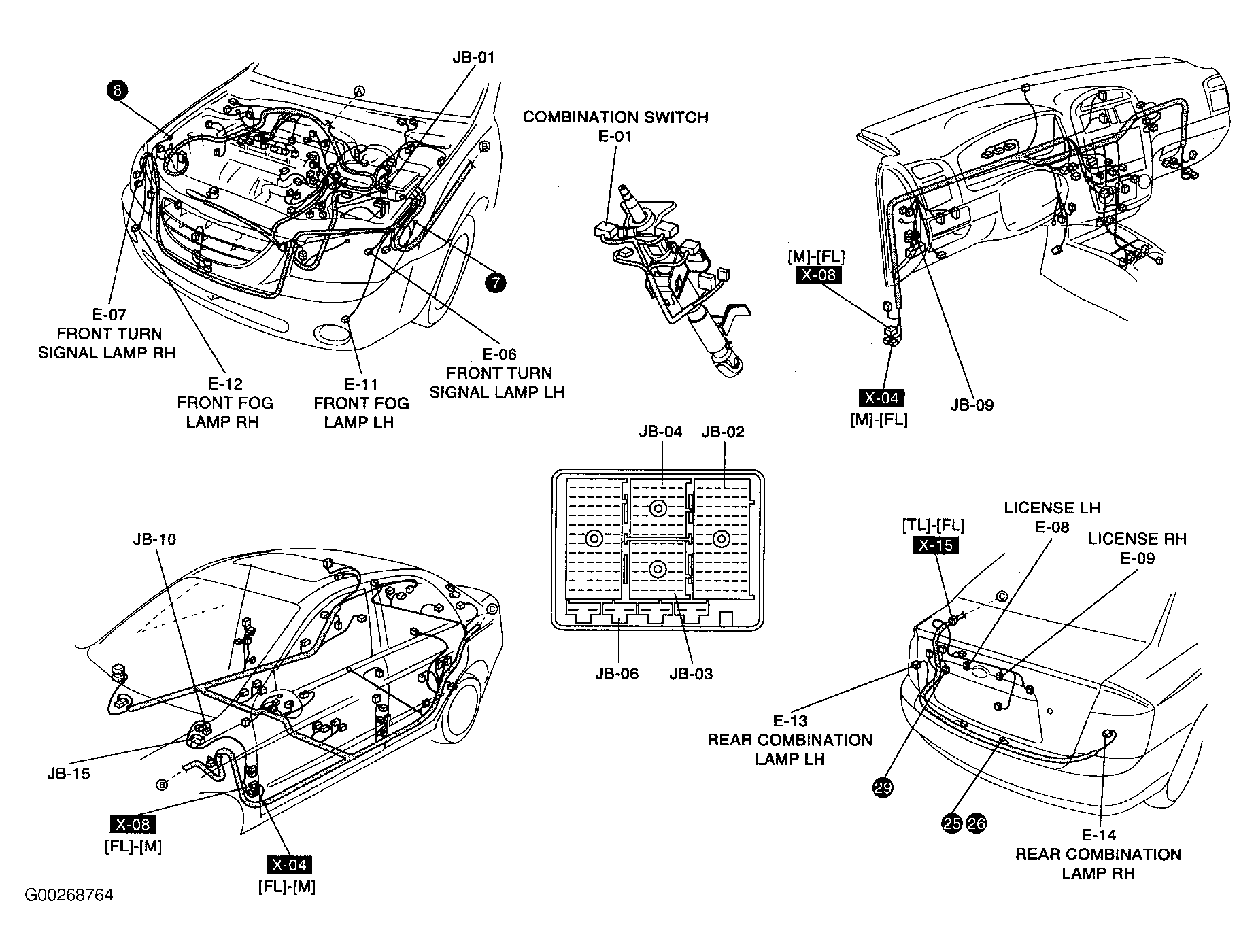 8

JB-01

A

B

7

E-07
FRONT TURN
SIGNAL LAMP RH

E-12
FRONT FOG
LAMP RH

E-11
FRONT FOG
LAMP LH

E-06
FRONT TURN
SIGNAL LAMP LH

COMBINATION SWITCH
E-01

[M]-[FL]
X-08

X-04
[M]-[FL]

JB-09

JB-04

JB-02

JB-06

JB-03

JB-10

C

JB-15

B

X-08
[FL]-[M]

X-04
[FL]-[M]

[TL]-[FL]
X-15

LICENSE LH
E-08

LICENSE RH
E-09

C

E-13
REAR COMBINATION
LAMP LH

29

25 26

E-14
REAR COMBINATION
LAMP RH

G00268764