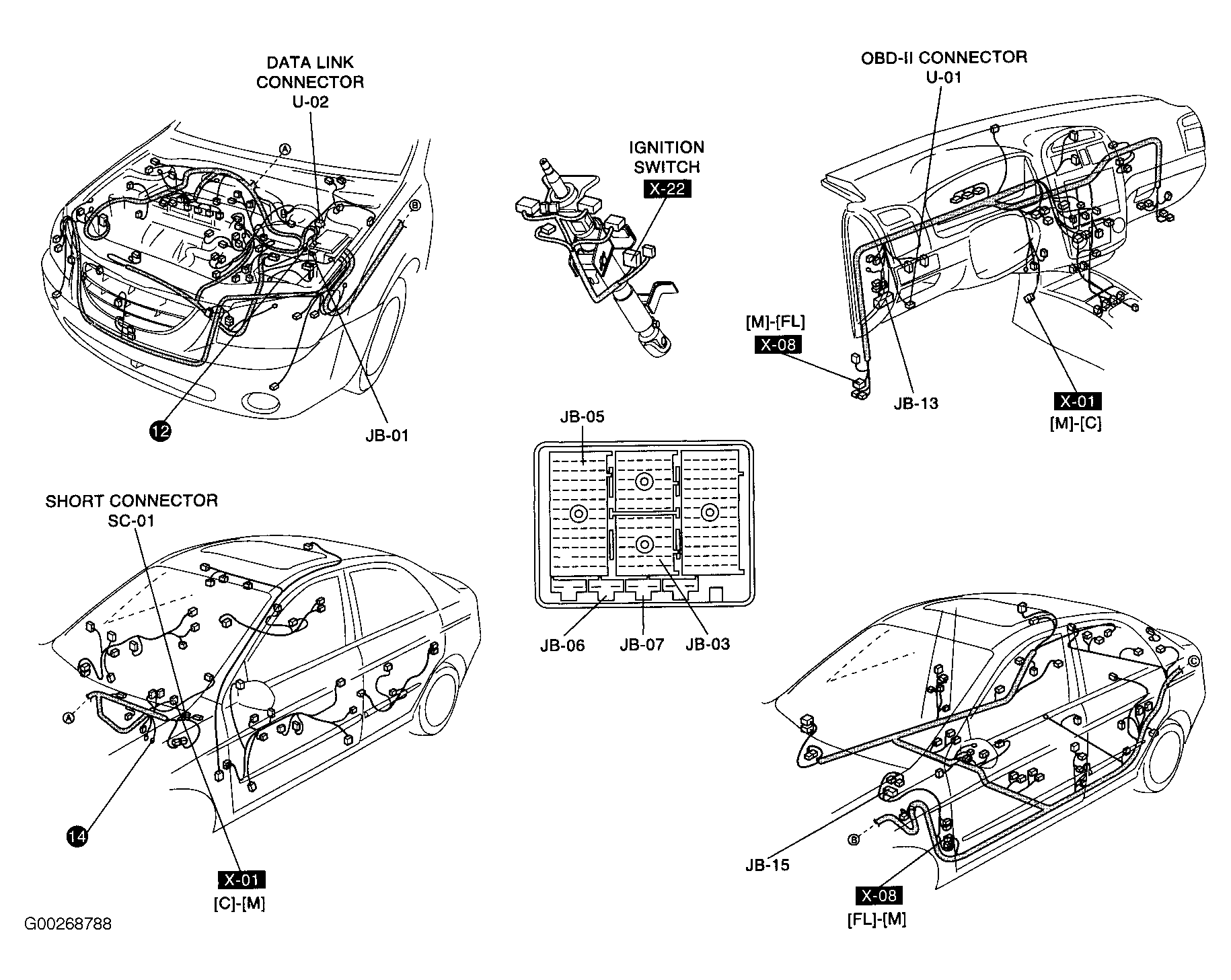 DATA LINK CONNECTOR
U-02

A

B

12

JB-01

IGNITION SWITCH
X-22

OBD-II CONNECTOR
U-01

[M]-[FL]
X-08

JB-13

X-01
[M]-[C]

JB-05

JB-06
JB-07
JB-03

SHORT CONNECTOR
SC-01

A

14

X-01
[C]-[M]

C

B

JB-15

X-08
[FL]-[M]

G00268788