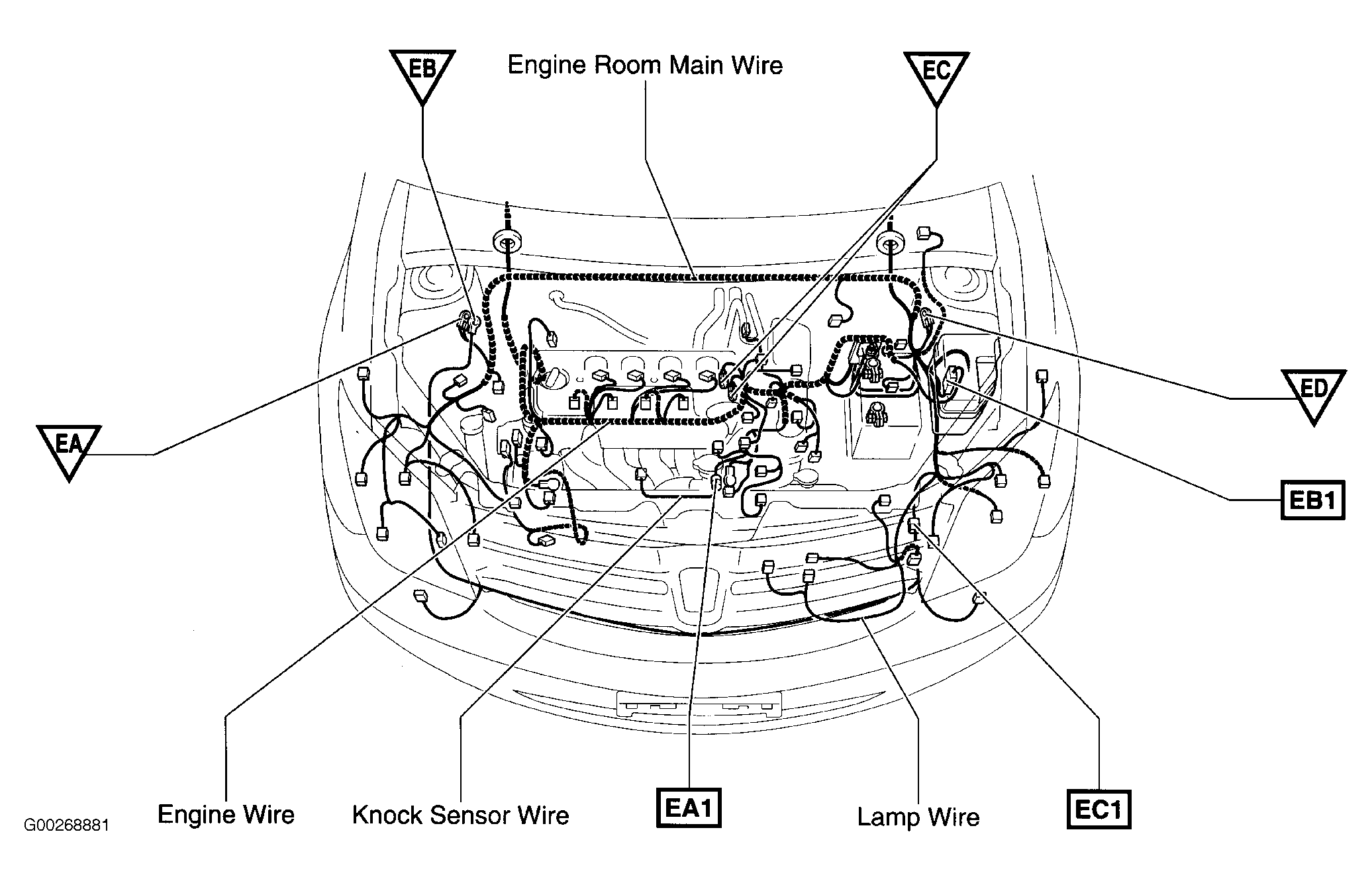 EB
Engine Room Main Wire
EC
EA
ED
EB1
G00268881
Engine Wire
Knock Sensor Wire
EA1
Lamp Wire
EC1