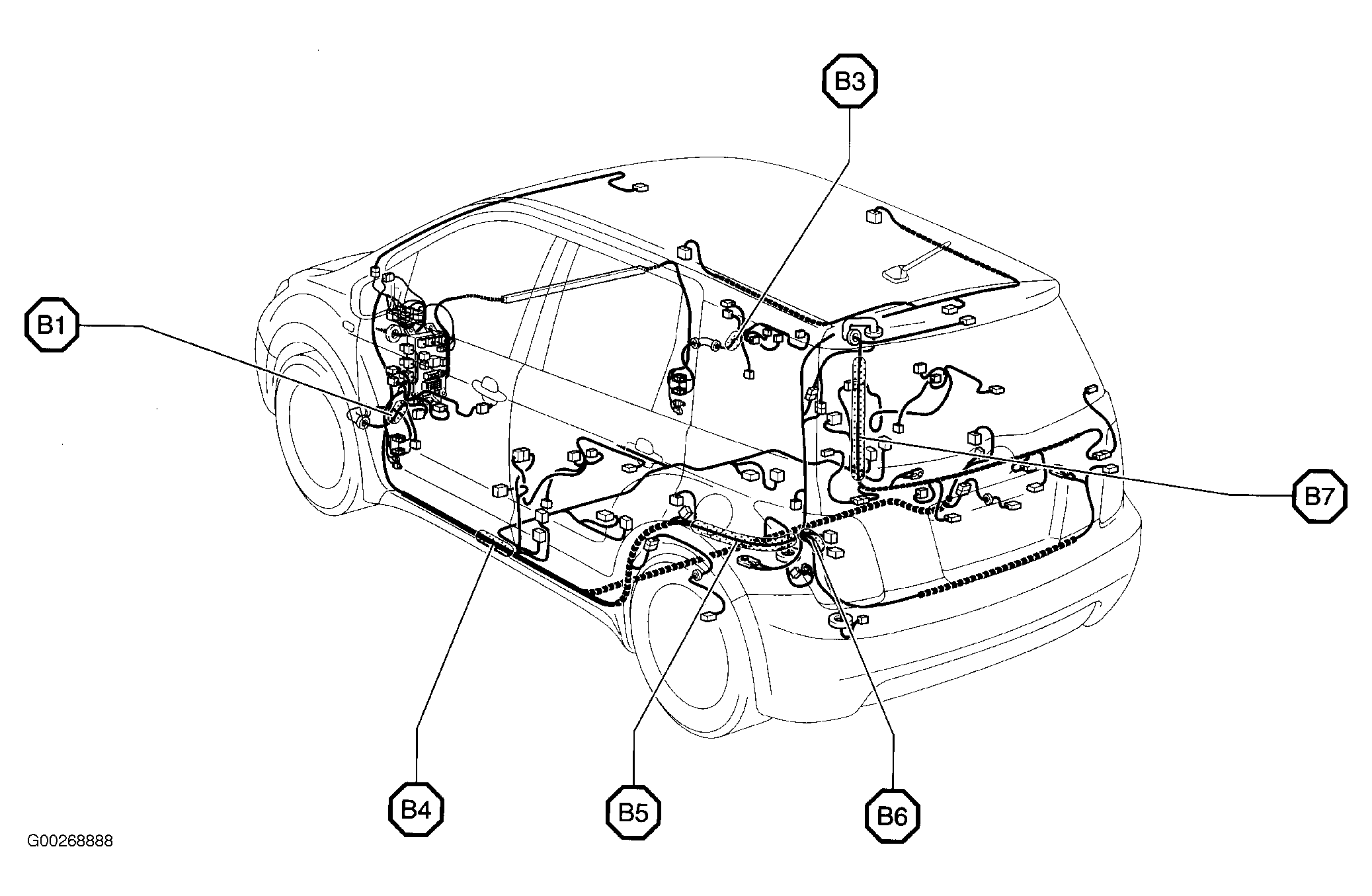 B3

B1

B7

B4

B5

B6

G00268888