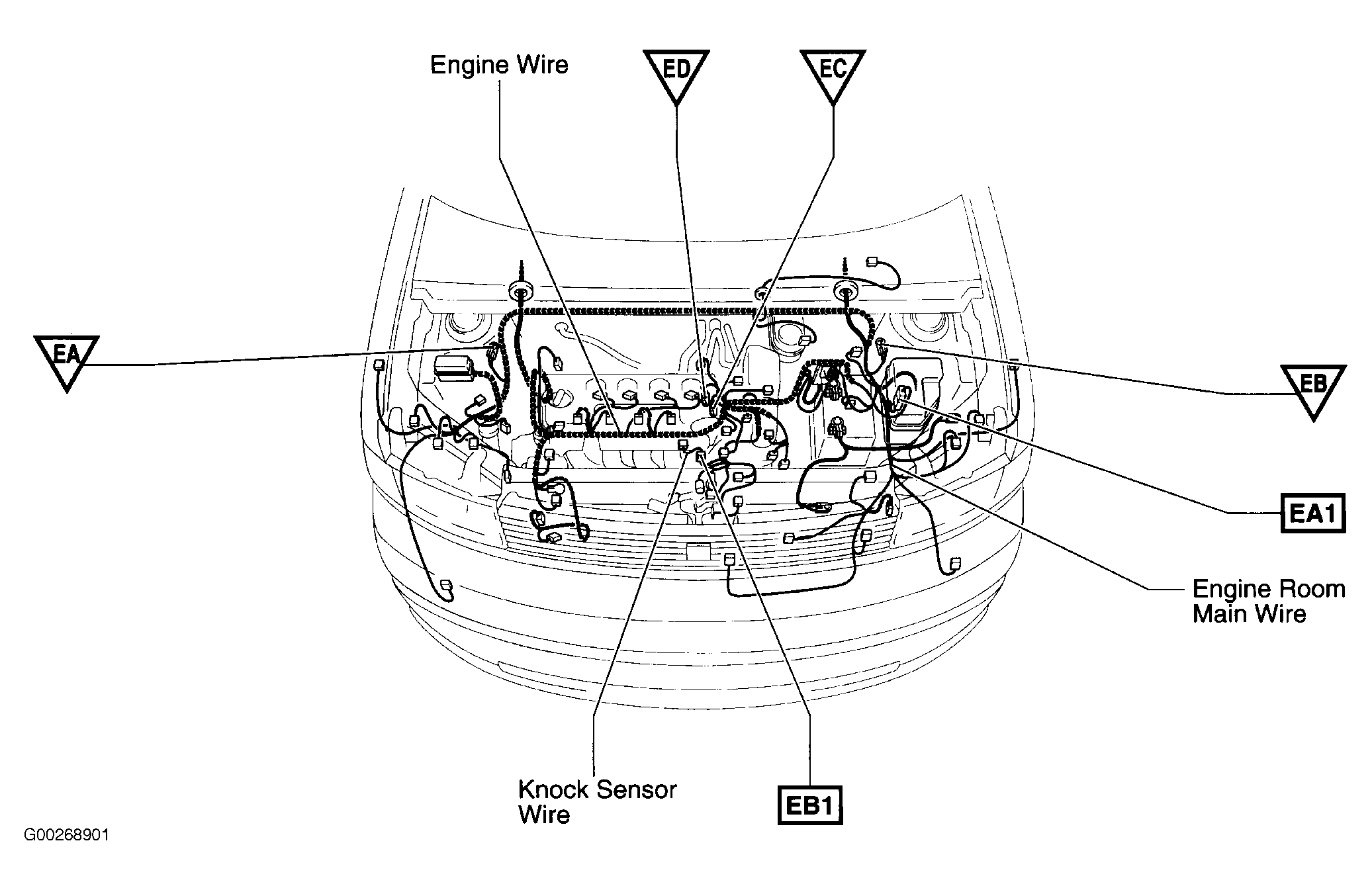 Engine Wire

ED

EC

EA

EB

EA1

Engine Room Main Wire

Knock Sensor Wire

EB1

G00268901