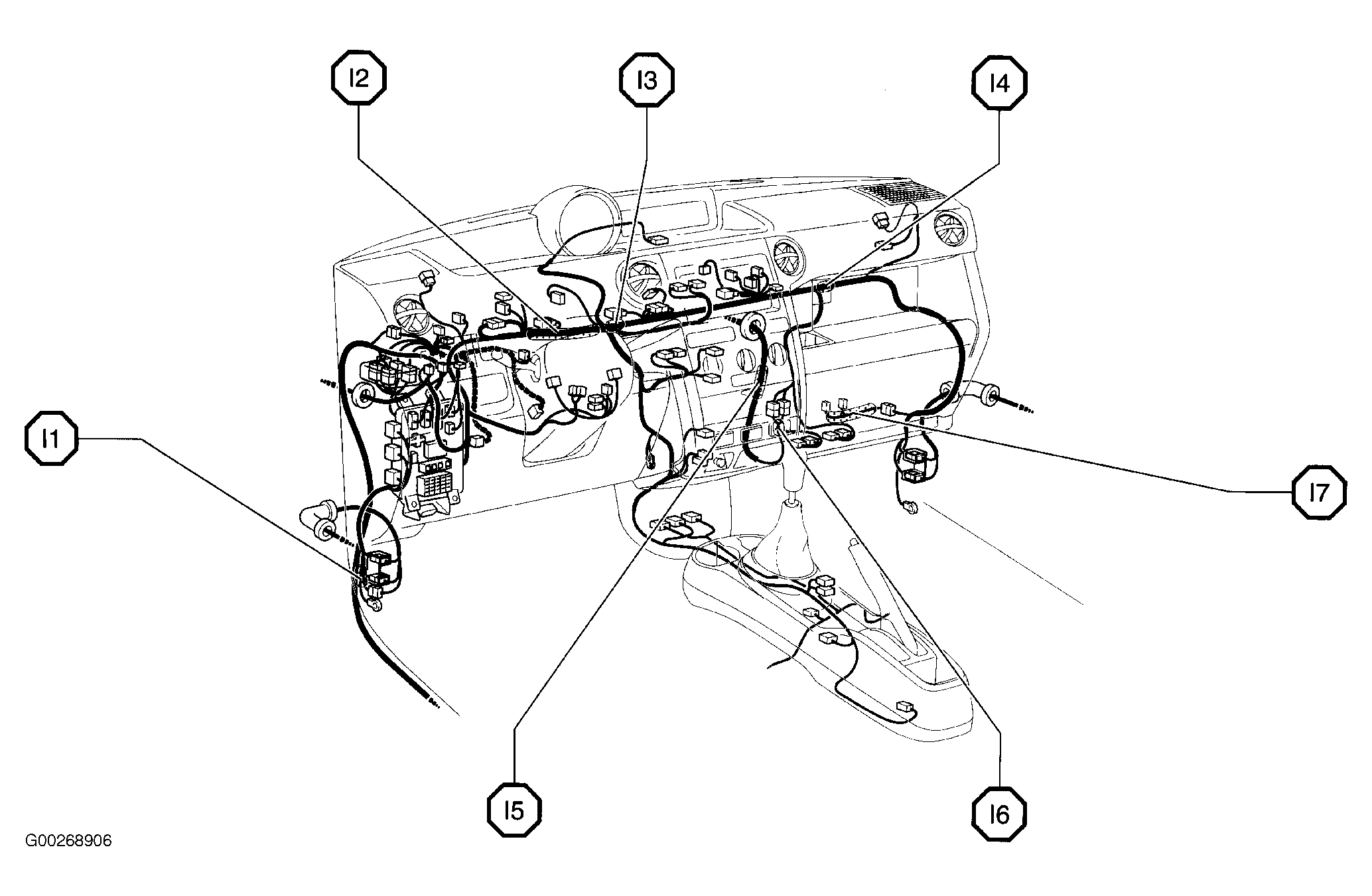 I2
I3
I4
I1
I7
I5
I6
G00268906