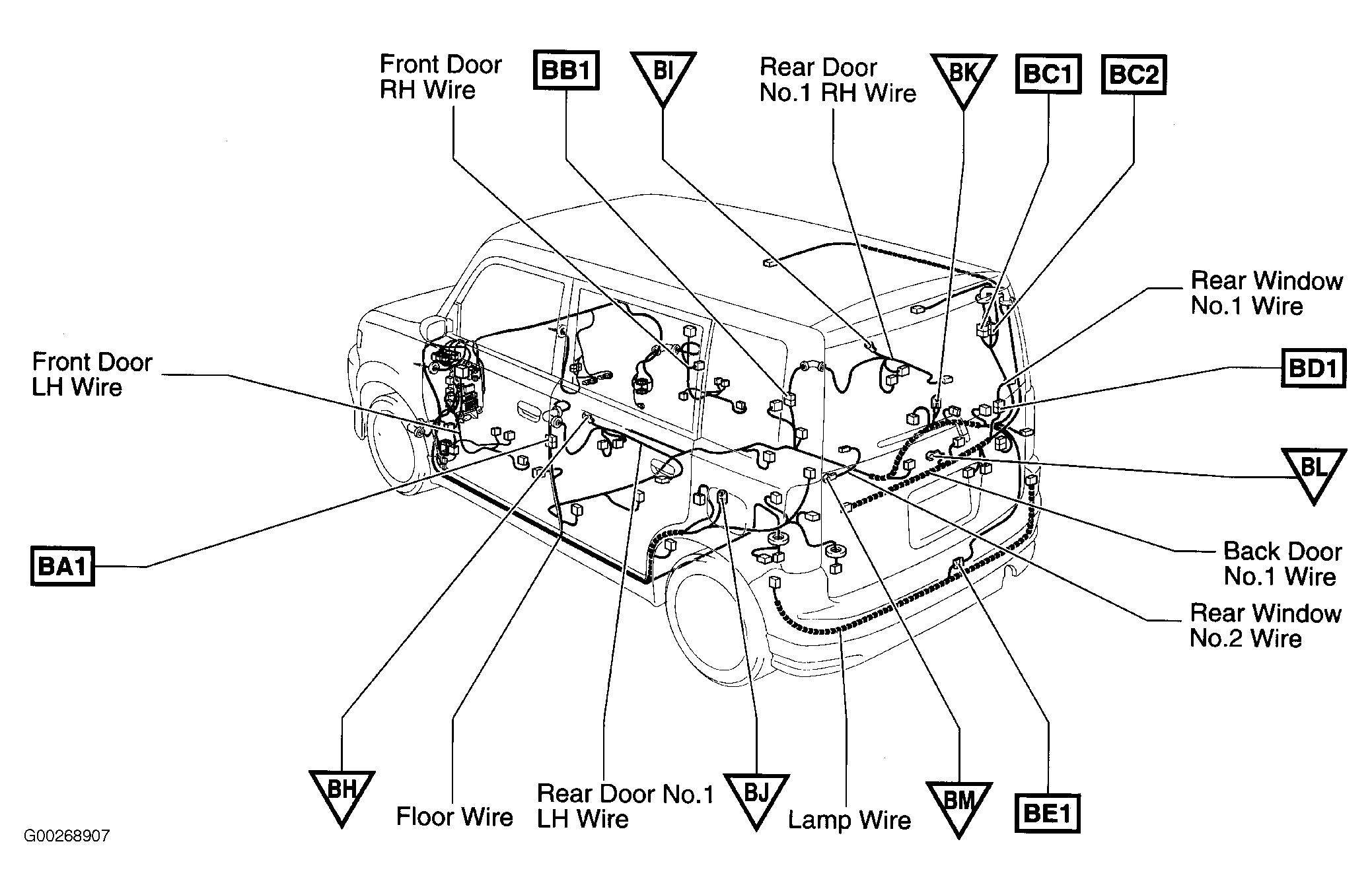 Front Door RH Wire

BB1

BI

Rear Door No.1 RH Wire

BK

BC1

BC2

Rear Window No.1 Wire

Front Door LH Wire

BD1

BL

BA1

Back Door No.1 Wire

Rear Window No.2 Wire

BH

Floor Wire

Rear Door No.1 LH Wire

BJ

Lamp Wire

BM

BE1

G00268907